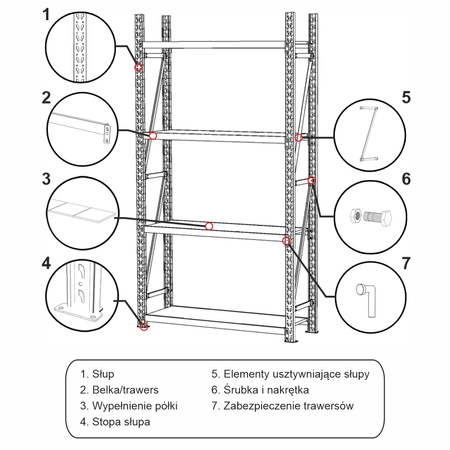 1

2

3

4

5

6

7

1. Słup
2. Belka/trawers
3. Wypełnienie półki
4. Stopa słupa

5. Elementy usztywniające słupy
6. Śrubka i nakrętka
7. Zabezpieczenie trawersów