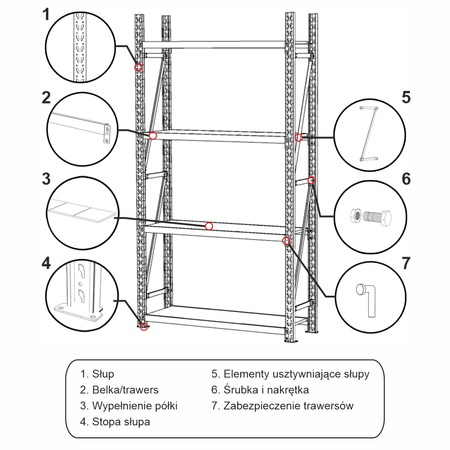 1

2

3

4

5

6

7

1. Słup
2. Belka/trawers
3. Wypełnienie półki
4. Stopa słupa

5. Elementy usztywniające słupy
6. Śrubka i nakrętka
7. Zabezpieczenie trawersów