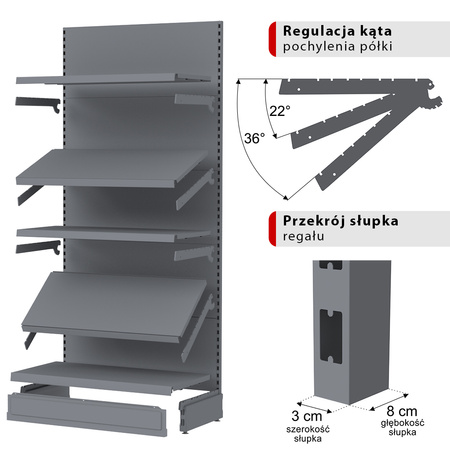 Regulacja kąta
pochylenia półki

22°

36°

Przekrój słupka
regału

3 cm
szerokość
słupka

8 cm
głębokość
słupka