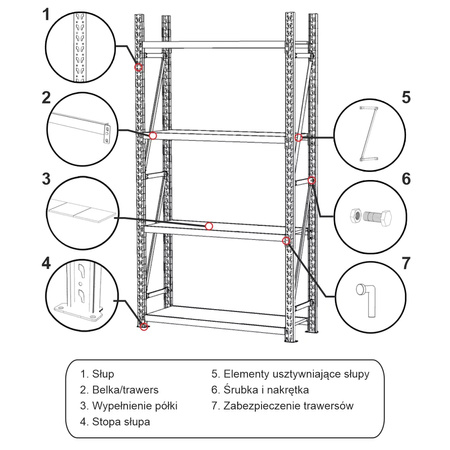 1

2

3

4

5

6

7

1. Słup
2. Belka/trawers
3. Wypełnienie półki
4. Stopa słupa

5. Elementy usztywniające słupy
6. Śrubka i nakrętka
7. Zabezpieczenie trawersów