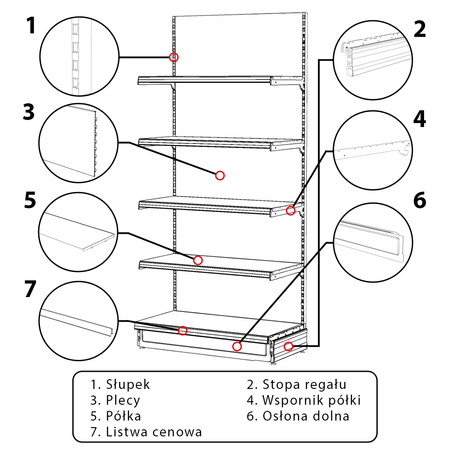 1

2

3

4

5

6

7

1. Słupek
3. Plecy
5. Półka
7. Listwa cenowa

2. Stopa regału
4. Wspornik półki
6. Osłona dolna