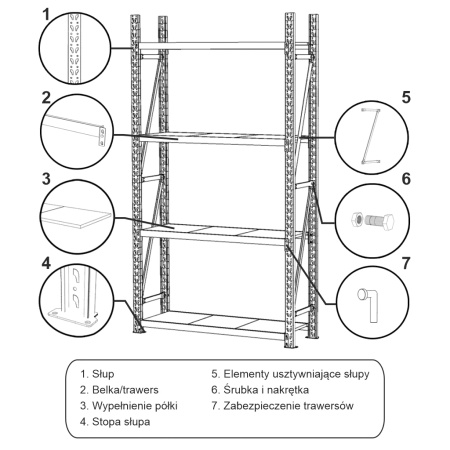 1

2

3

4

5

6

7

1. Słup
2. Belka/trawers
3. Wypełnienie półki
4. Stopa słupa

5. Elementy usztywniające słupy
6. Śrubka i nakrętka
7. Zabezpieczenie trawersów