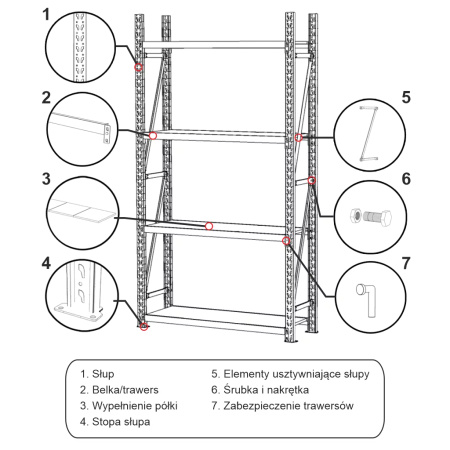 1

2

3

4

5

6

7

1. Słup
2. Belka/trawers
3. Wypełnienie półki
4. Stopa słupa

5. Elementy usztywniające słupy
6. Śrubka i nakrętka
7. Zabezpieczenie trawersów