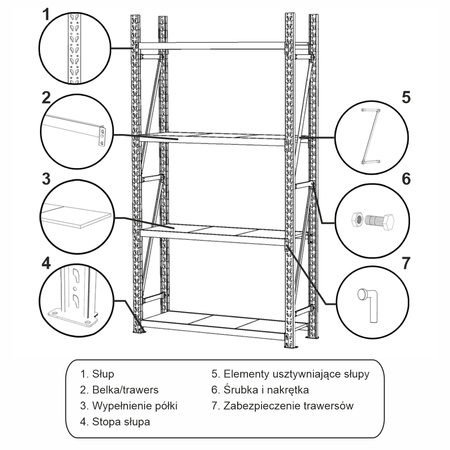 1

2

3

4

5

6

7

1. Słup
2. Belka/trawers
3. Wypełnienie półki
4. Stopa słupa

5. Elementy usztywniające słupy
6. Śrubka i nakrętka
7. Zabezpieczenie trawersów